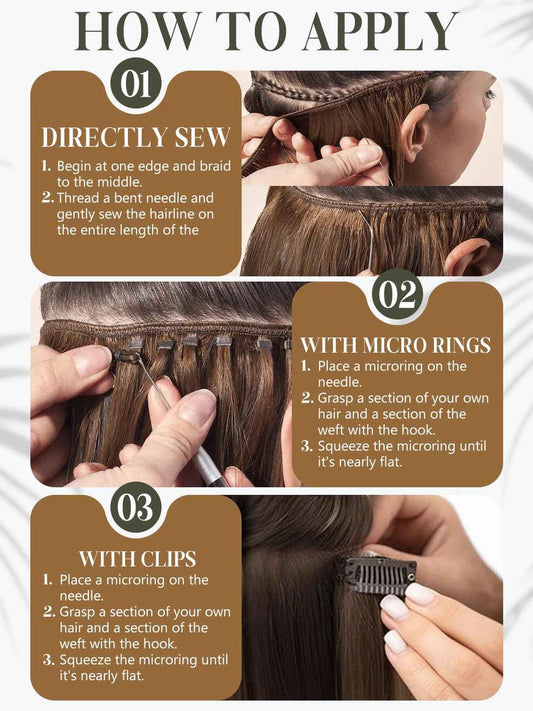 HOW TO APPLY

01

DIRECTLY SEW

1. Begin at one edge and braid to the middle.
2. Thread a bent needle and gently sew the hairline on the entire length of the

02

WITH MICRO RINGS

1. Place a microring on the needle.
2. Grasp a section of your own hair and a section of the weft with the hook.
3. Squeeze the microring until it's nearly flat.

03

WITH CLIPS

1. Place a microring on the needle.
2. Grasp a section of your own hair and a section of the weft with the hook.
3. Squeeze the microring until it's nearly flat.