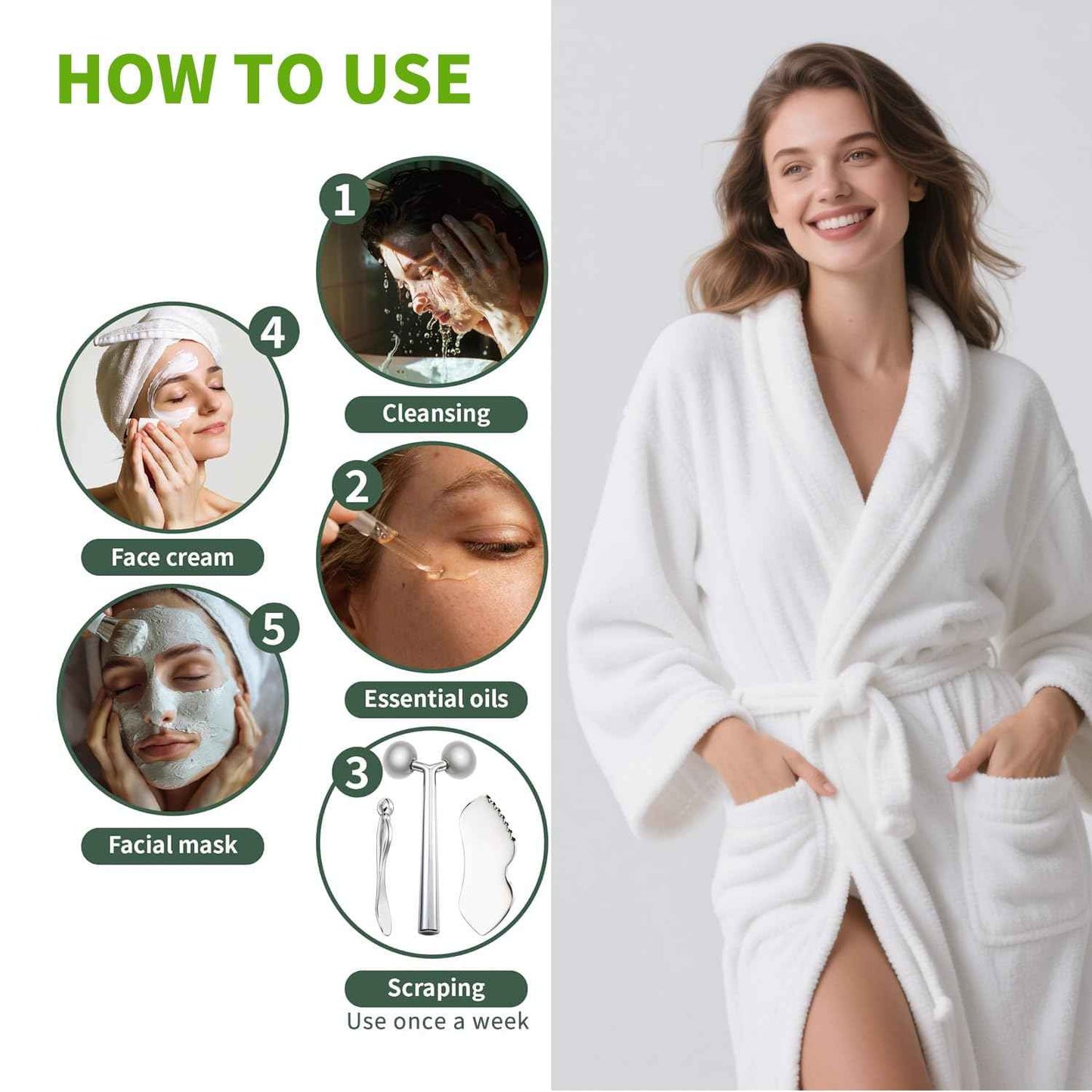 HOW TO USE

1
Cleansing

2
Essential oils

3
Scraping
Use once a week

4
Face cream

5
Facial mask