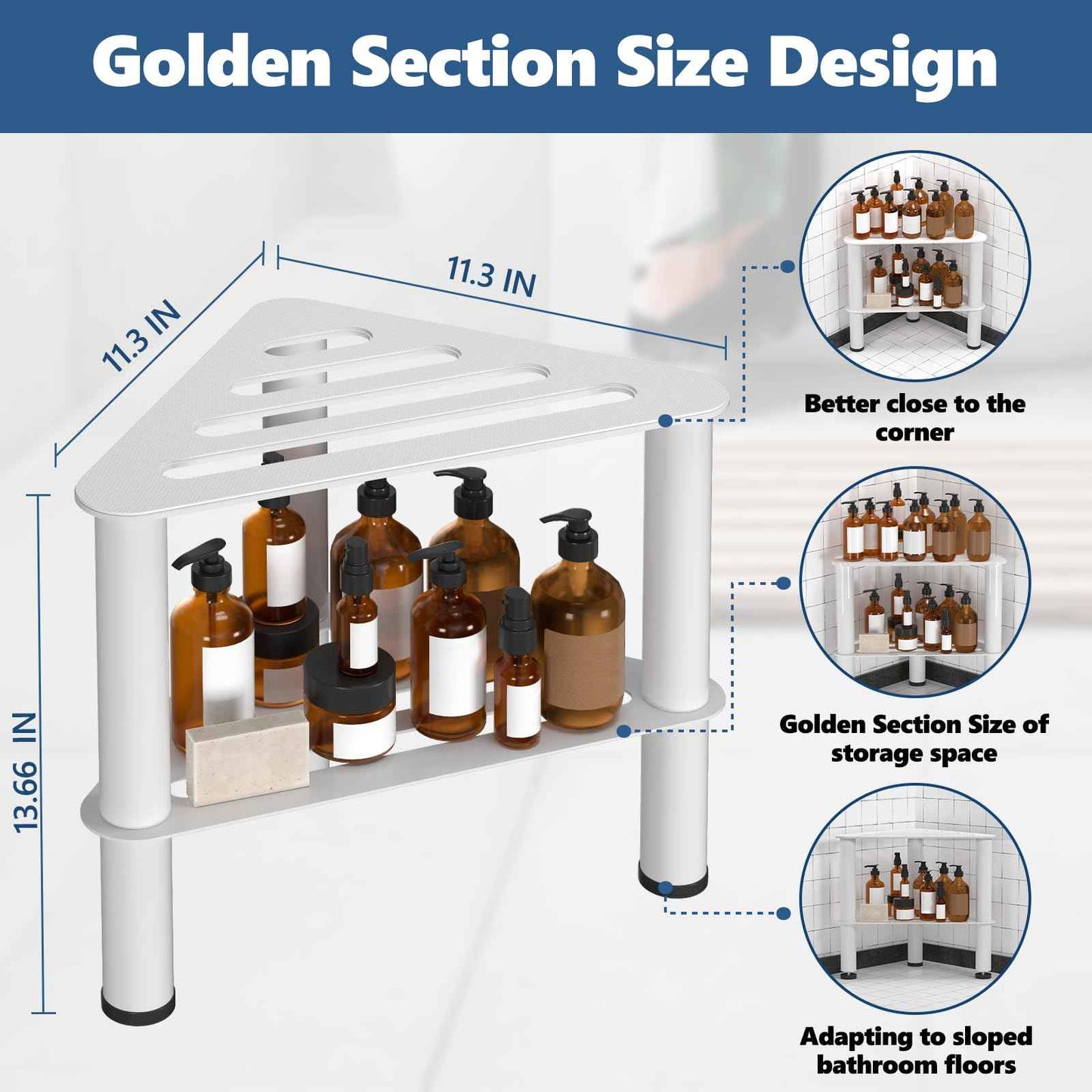 Golden Section Size Design

11.3 IN

11.3 IN

13.66 IN

Better close to the corner

Golden Section Size of storage space

Adapting to sloped bathroom floors