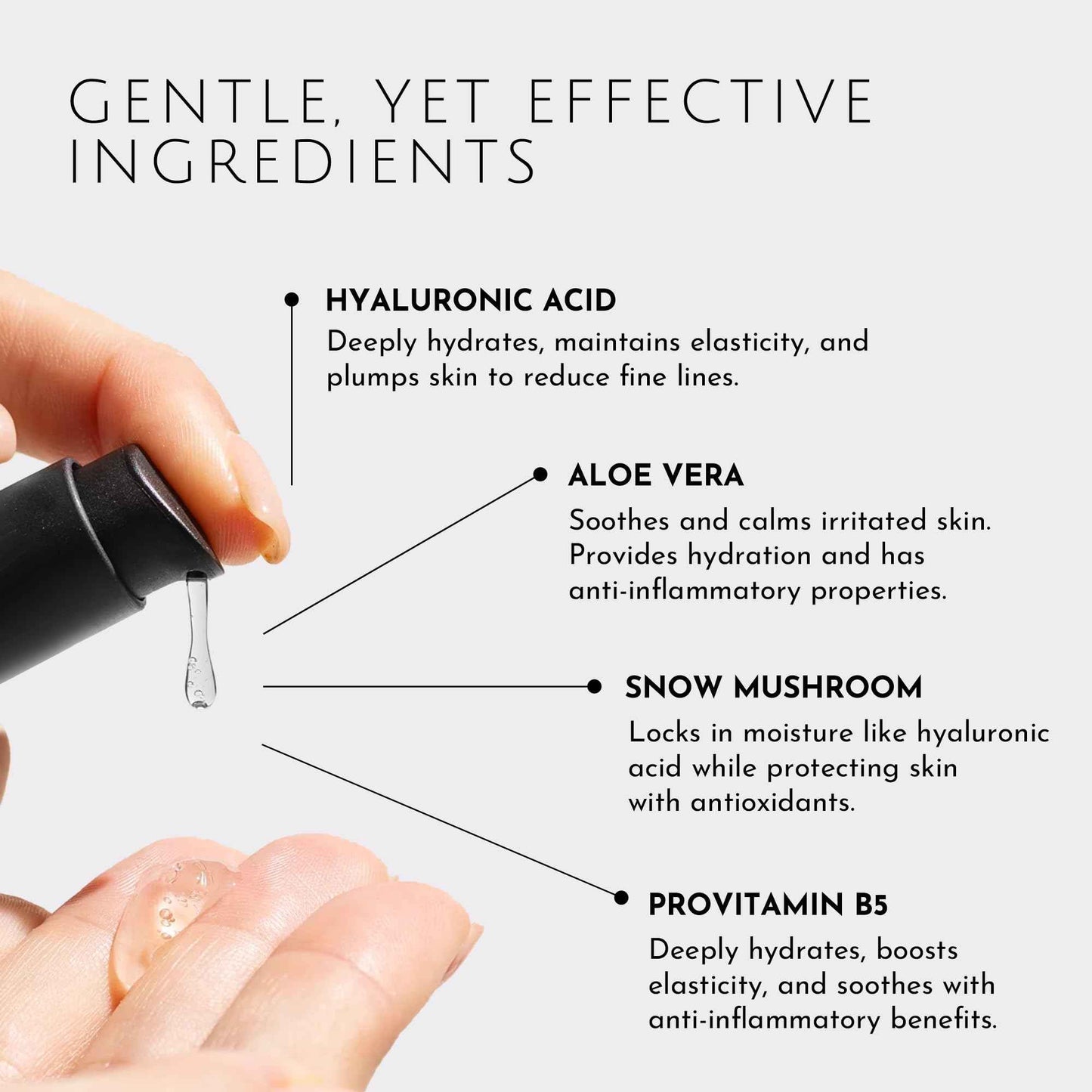 GENTLE, YET EFFECTIVE INGREDIENTS

HYALURONIC ACID
Deeply hydrates, maintains elasticity, and plumps skin to reduce fine lines.

ALOE VERA
Soothes and calms irritated skin. Provides hydration and has anti-inflammatory properties.

SNOW MUSHROOM
Locks in moisture like hyaluronic acid while protecting skin with antioxidants.

PROVITAMIN B5
Deeply hydrates, boosts elasticity, and soothes with anti-inflammatory benefits.