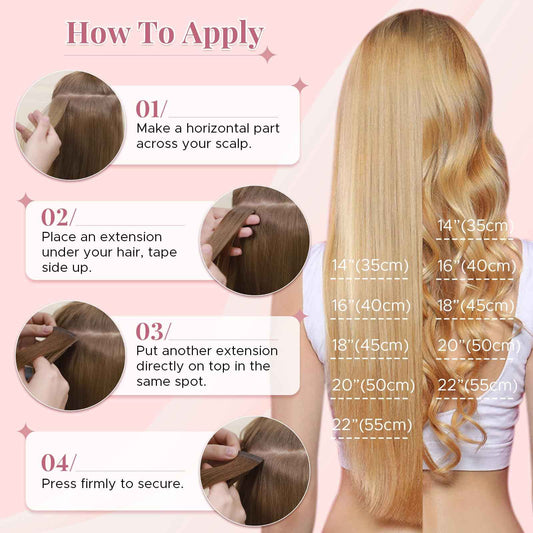 How To Apply

01/
Make a horizontal part across your scalp.

02/
Place an extension under your hair, tape side up.

03/
Put another extension directly on top in the same spot.

04/
Press firmly to secure.

14"(35cm)
16"(40cm)
18"(45cm)
20"(50cm)
22"(55cm)

14"(35cm)
16"(40cm)
18"(45cm)
20"(50cm)
22"(55cm)