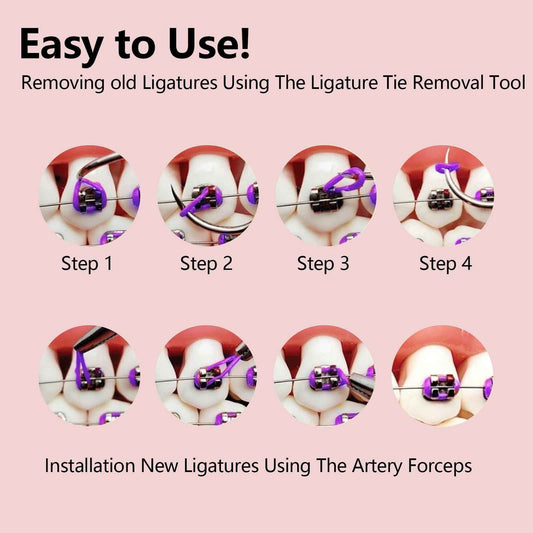 Easy to Use!

Removing old Ligatures Using The Ligature Tie Removal Tool

Step 1

Step 2

Step 3

Step 4

Installation New Ligatures Using The Artery Forceps