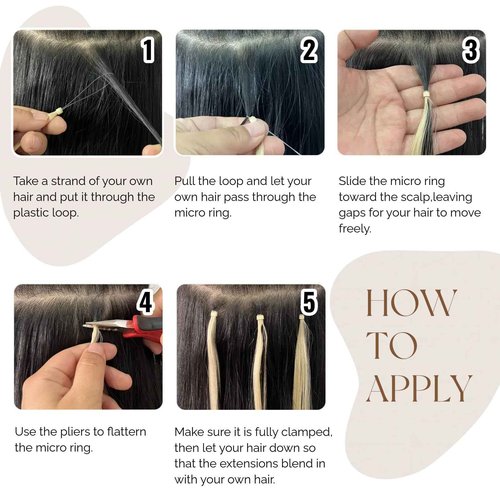 1

Take a strand of your own hair and put it through the plastic loop.

2

Pull the loop and let your own hair pass through the micro ring.

3

Slide the micro ring toward the scalp,leaving gaps for your hair to move freely.

4

Use the pliers to flattern the micro ring.

5

Make sure it is fully clamped, then let your hair down so that the extensions blend in with your own hair.

HOW TO APPLY