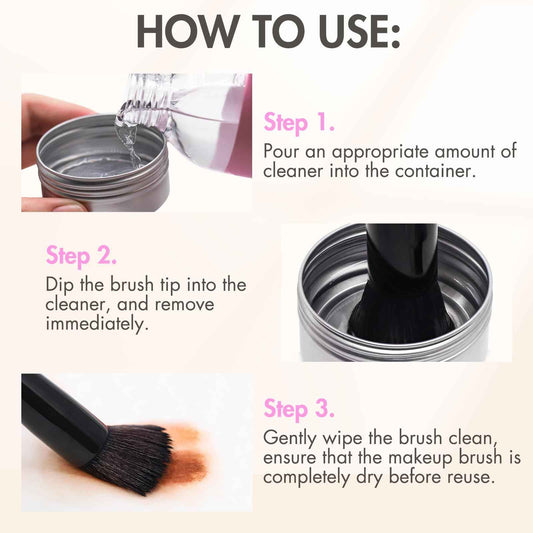 HOW TO USE:

Step 1.
Pour an appropriate amount of cleaner into the container.

Step 2.
Dip the brush tip into the cleaner, and remove immediately.

Step 3.
Gently wipe the brush clean, ensure that the makeup brush is completely dry before reuse.