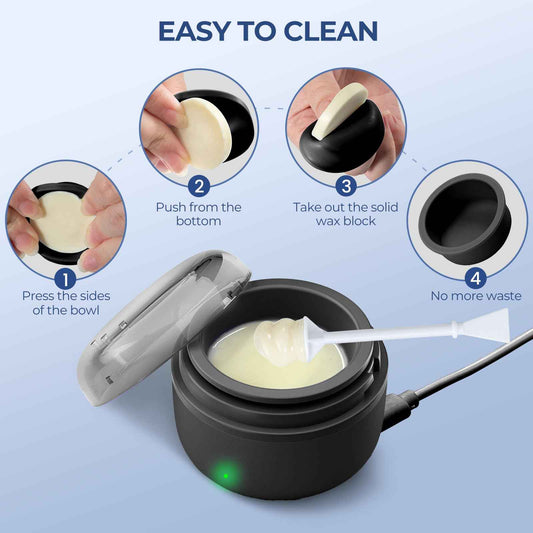 EASY TO CLEAN

1
Press the sides of the bowl

2
Push from the bottom

3
Take out the solid wax block

4
No more waste