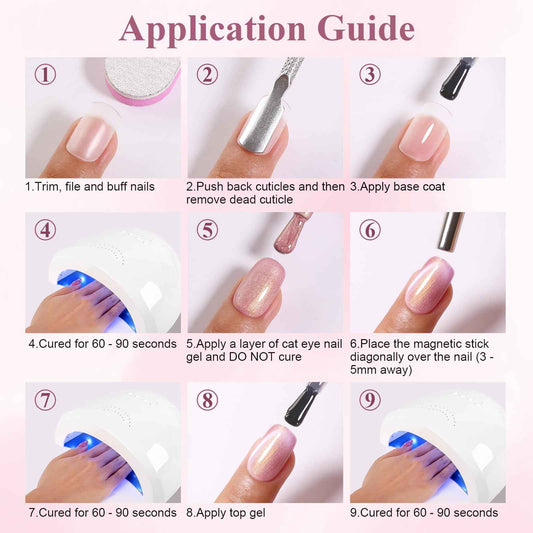 Application Guide

①

1.Trim, file and buff nails

②

2.Push back cuticles and then remove dead cuticle

③

3.Apply base coat

④

4.Cured for 60 - 90 seconds

⑤

5.Apply a layer of cat eye nail gel and DO NOT cure

⑥

6.Place the magnetic stick diagonally over the nail (3 - 5mm away)

⑦

7.Cured for 60 - 90 seconds

⑧

8.Apply top gel

⑨

9.Cured for 60 - 90 seconds