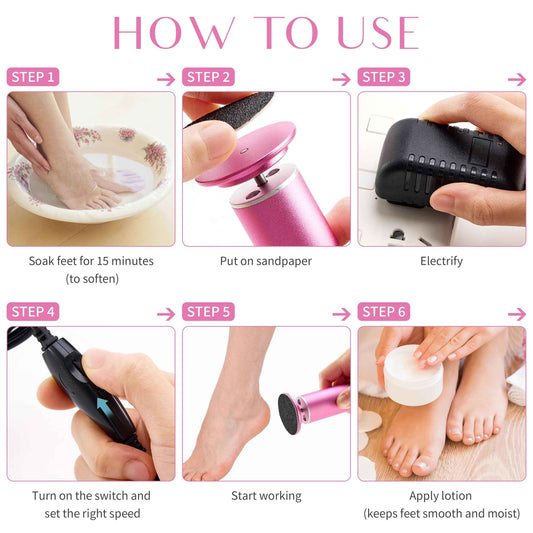 HOW TO USE

STEP 1

Soak feet for 15 minutes (to soften)

STEP 2

Put on sandpaper

STEP 3

Electrify

STEP 4

Turn on the switch and set the right speed

STEP 5

Start working

STEP 6

Apply lotion (keeps feet smooth and moist)