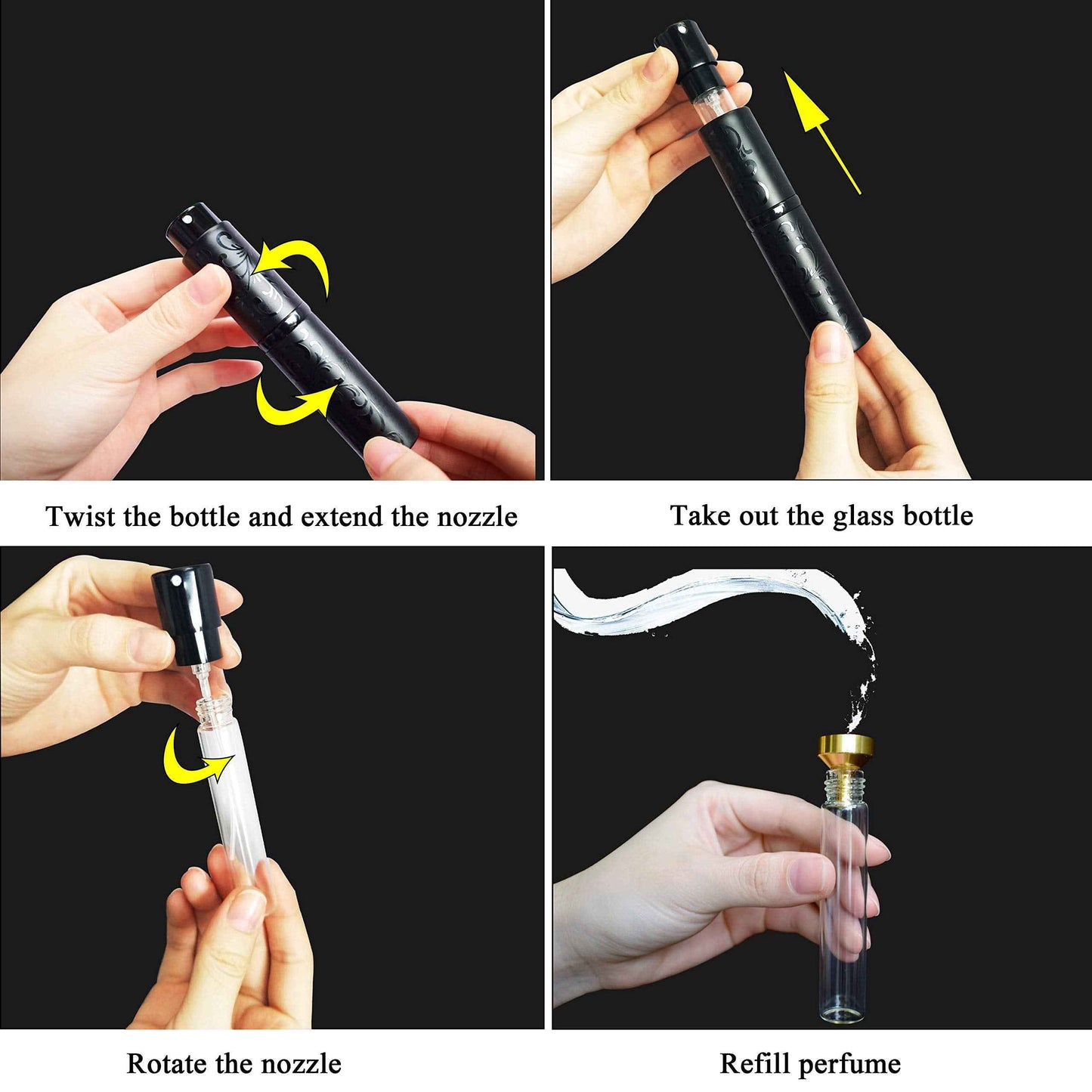 Twist the bottle and extend the nozzle

Take out the glass bottle

Rotate the nozzle

Refill perfume