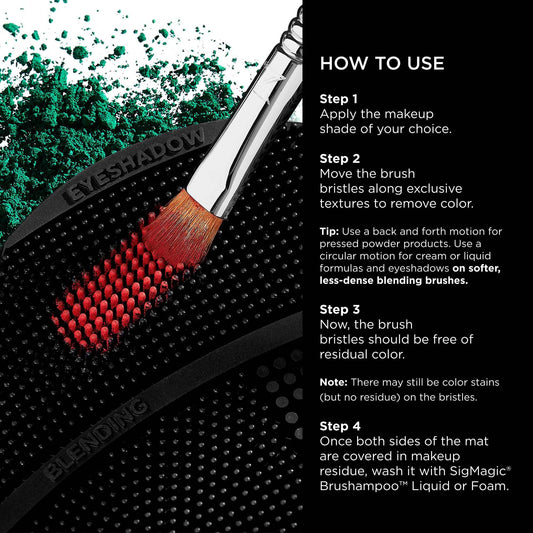 EYESHADOW

BLENDING

HOW TO USE

Step 1
Apply the makeup shade of your choice.

Step 2
Move the brush bristles along exclusive textures to remove color.

Tip: Use a back and forth motion for pressed powder products. Use a circular motion for cream or liquid formulas and eyeshadows on softer, less-dense blending brushes.

Step 3
Now, the brush bristles should be free of residual color.

Note: There may still be color stains (but no residue) on the bristles.

Step 4
Once both sides of the mat are covered in makeup residue, wash it with SigMagic® Brushampoo™ Liquid or Foam.