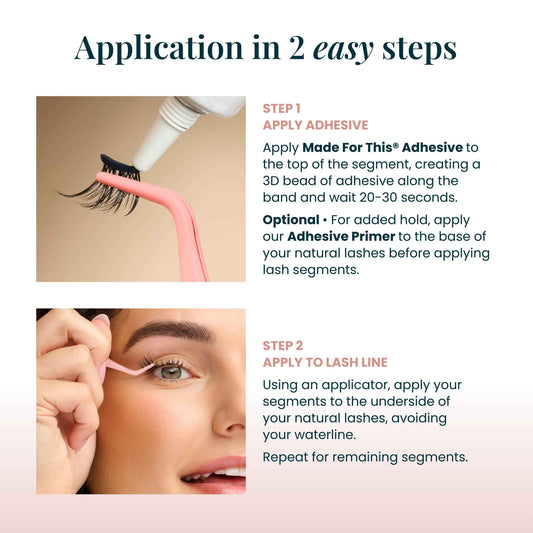 Application in 2 easy steps

STEP 1
APPLY ADHESIVE

Apply Made For This® Adhesive to the top of the segment, creating a 3D bead of adhesive along the band and wait 20-30 seconds.

Optional • For added hold, apply our Adhesive Primer to the base of your natural lashes before applying lash segments.

STEP 2
APPLY TO LASH LINE

Using an applicator, apply your segments to the underside of your natural lashes, avoiding your waterline.

Repeat for remaining segments.