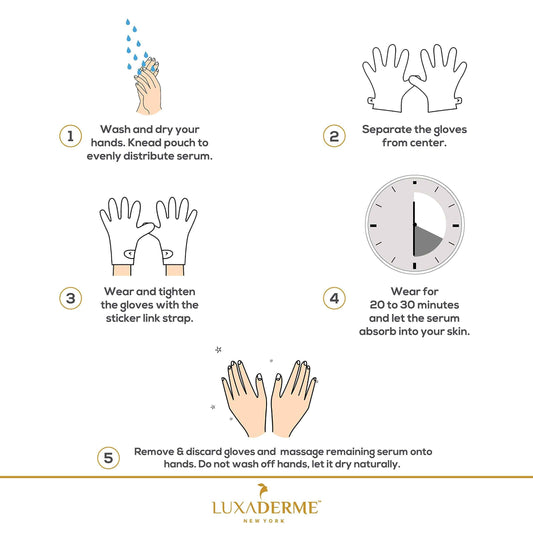 1 Wash and dry your hands. Knead pouch to evenly distribute serum.

2 Separate the gloves from center.

3 Wear and tighten the gloves with the sticker link strap.

4 Wear for 20 to 30 minutes and let the serum absorb into your skin.

5 Remove & discard gloves and massage remaining serum onto hands. Do not wash off hands, let it dry naturally.

LUXADERME™
NEW YORK