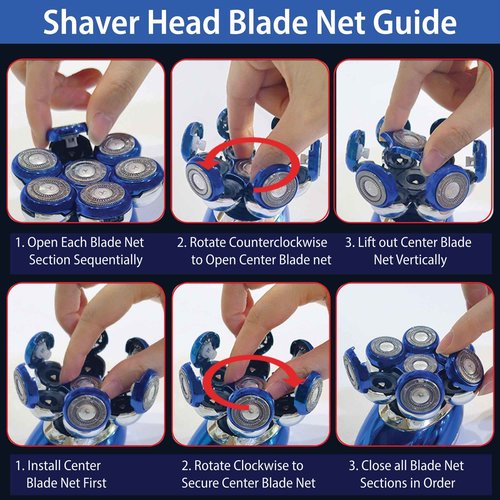 Shaver Head Blade Net Guide

1. Open Each Blade Net Section Sequentially

2. Rotate Counterclockwise to Open Center Blade net

3. Lift out Center Blade Net Vertically

1. Install Center Blade Net First

2. Rotate Clockwise to Secure Center Blade Net

3. Close all Blade Net Sections in Order