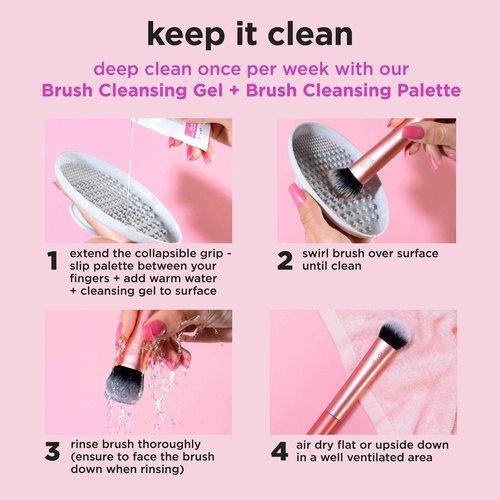 keep it clean

deep clean once per week with our
Brush Cleansing Gel + Brush Cleansing Palette

1 extend the collapsible grip - slip palette between your fingers + add warm water + cleansing gel to surface

2 swirl brush over surface until clean

3 rinse brush thoroughly (ensure to face the brush down when rinsing)

4 air dry flat or upside down in a well ventilated area