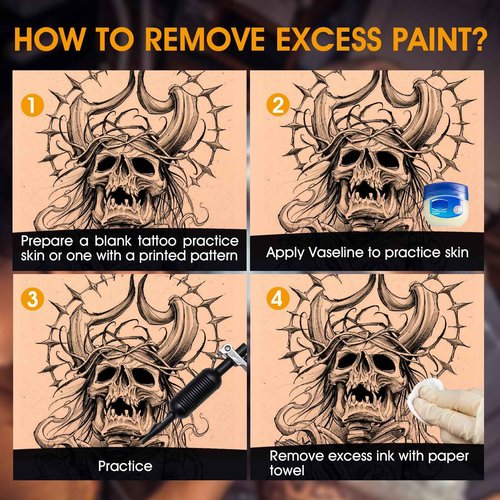 HOW TO REMOVE EXCESS PAINT?

1

Prepare a blank tattoo practice skin or one with a printed pattern

2

Apply Vaseline to practice skin

3

Practice

4

Remove excess ink with paper towel