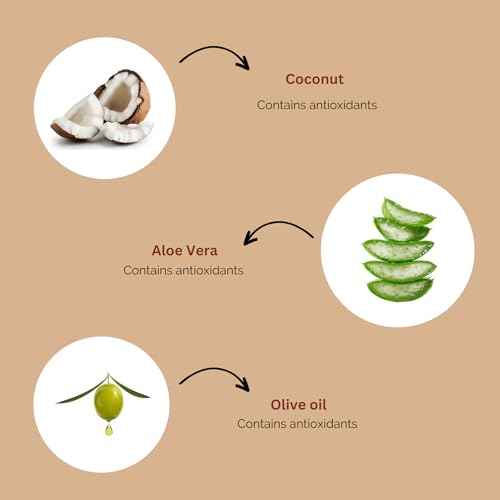 Coconut
Contains antioxidants

Aloe Vera
Contains antioxidants

Olive oil
Contains antioxidants