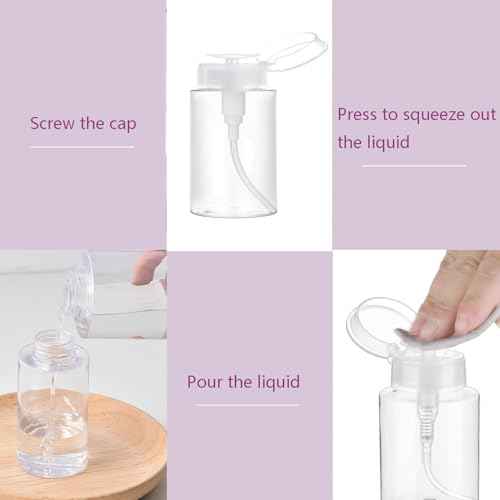 Screw the cap

Press to squeeze out the liquid

Pour the liquid