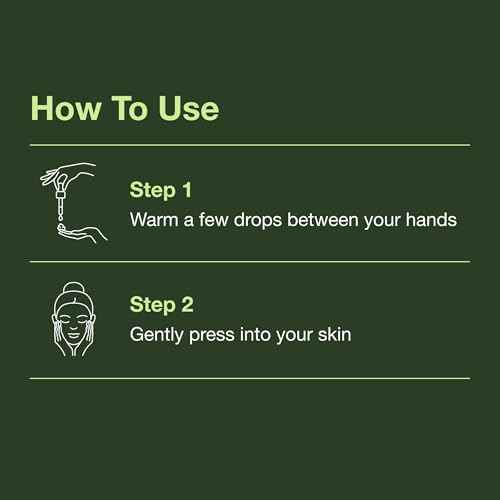 How To Use

Step 1
Warm a few drops between your hands

Step 2
Gently press into your skin