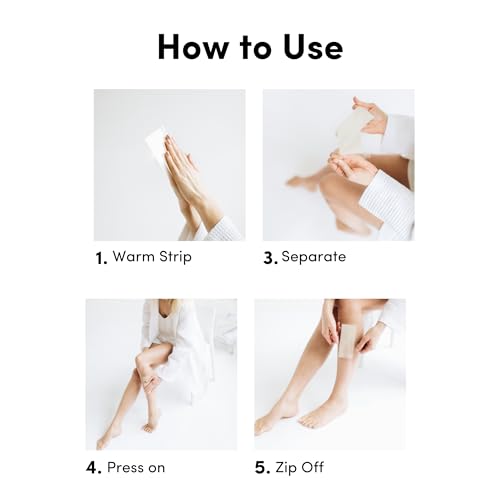 How to Use

1. Warm Strip

3. Separate

4. Press on

5. Zip Off