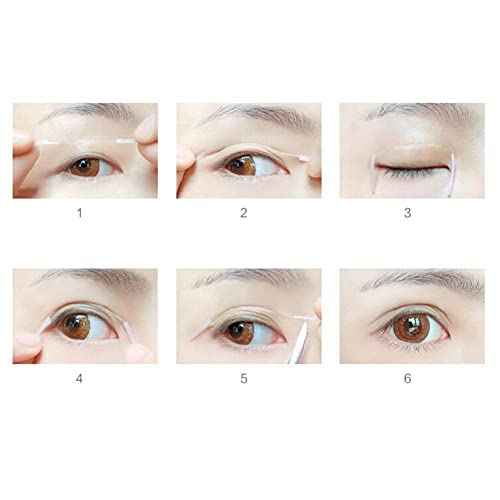 1

2

3

4

5

6