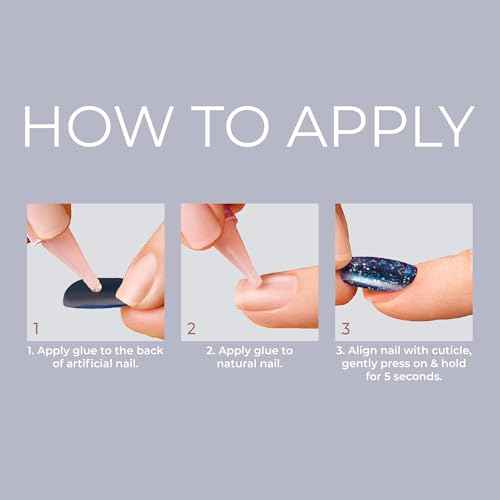 HOW TO APPLY

1

1. Apply glue to the back of artificial nail.

2

2. Apply glue to natural nail.

3

3. Align nail with cuticle, gently press on & hold for 5 seconds.