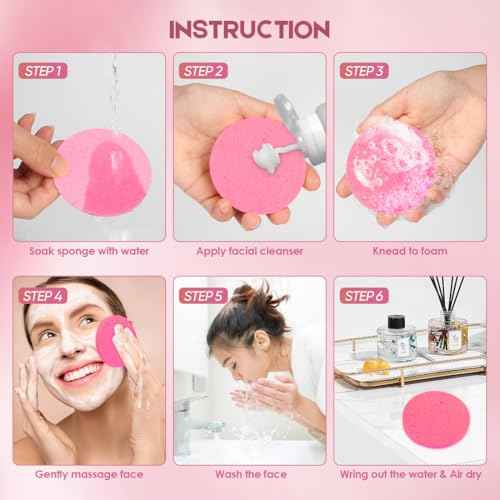 INSTRUCTION

STEP 1
Soak sponge with water

STEP 2
Apply facial cleanser

STEP 3
Knead to foam

STEP 4
Gently massage face

STEP 5
Wash the face

STEP 6
Wring out the water & Air dry