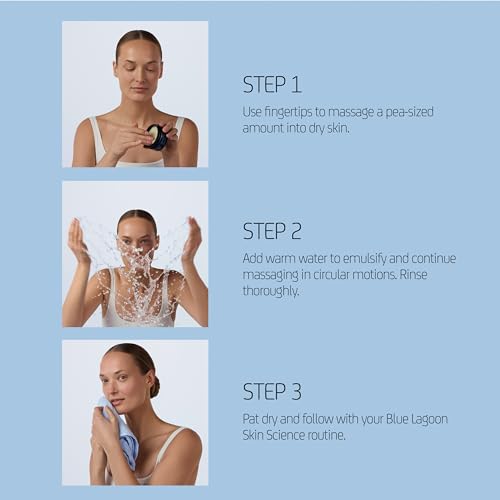 STEP 1

Use fingertips to massage a pea-sized amount into dry skin.

STEP 2

Add warm water to emulsify and continue massaging in circular motions. Rinse thoroughly.

STEP 3

Pat dry and follow with your Blue Lagoon Skin Science routine.