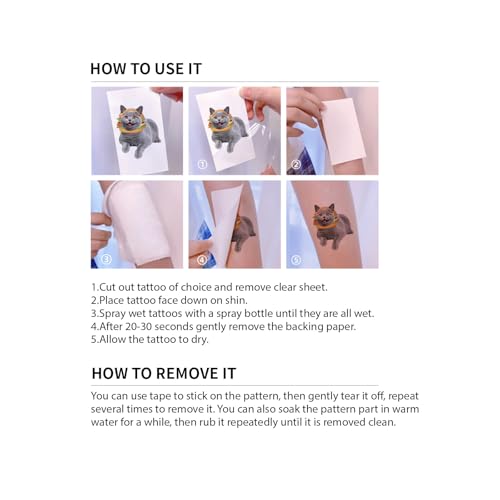 HOW TO USE IT

①

②

③

④

⑤

1.Cut out tattoo of choice and remove clear sheet.
2.Place tattoo face down on shin.
3.Spray wet tattoos with a spray bottle until they are all wet.
4.After 20-30 seconds gently remove the backing paper.
5.Allow the tattoo to dry.

HOW TO REMOVE IT

You can use tape to stick on the pattern, then gently tear it off, repeat several times to remove it. You can also soak the pattern part in warm water for a while, then rub it repeatedly until it is removed clean.