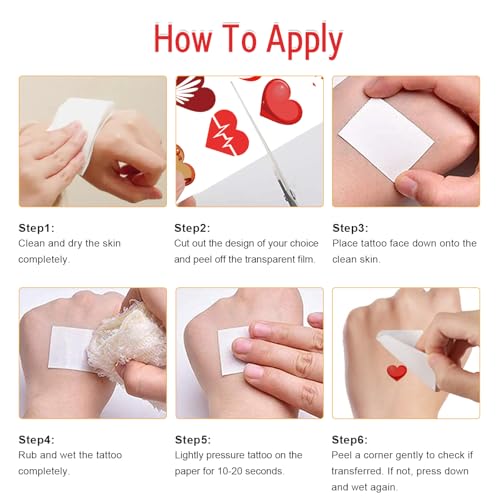 How To Apply

Step1:
Clean and dry the skin completely.

Step2:
Cut out the design of your choice and peel off the transparent film.

Step3:
Place tattoo face down onto the clean skin.

Step4:
Rub and wet the tattoo completely.

Step5:
Lightly pressure tattoo on the paper for 10-20 seconds.

Step6:
Peel a corner gently to check if transferred. If not, press down and wet again.