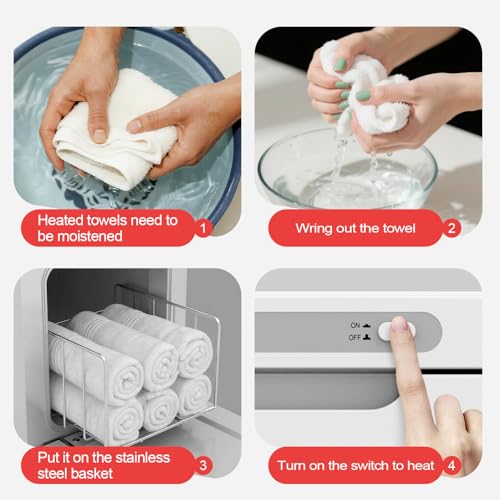 Heated towels need to be moistened 1

Wring out the towel 2

Put it on the stainless steel basket 3

ON
OFF

Turn on the switch to heat 4