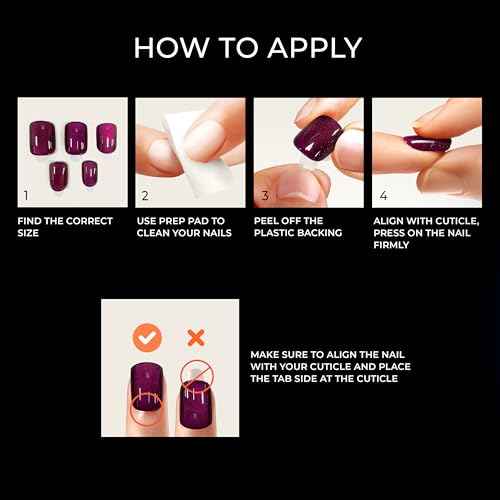 HOW TO APPLY

1

FIND THE CORRECT SIZE

2

USE PREP PAD TO CLEAN YOUR NAILS

3

PEEL OFF THE PLASTIC BACKING

4

ALIGN WITH CUTICLE, PRESS ON THE NAIL FIRMLY

MAKE SURE TO ALIGN THE NAIL WITH YOUR CUTICLE AND PLACE THE TAB SIDE AT THE CUTICLE