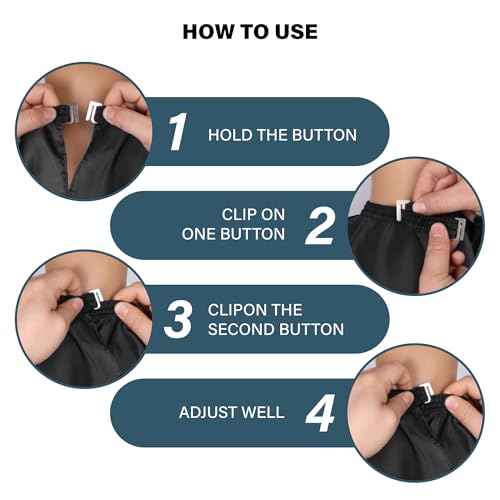 HOW TO USE

1 HOLD THE BUTTON

CLIP ON ONE BUTTON 2

3 CLIPON THE SECOND BUTTON

ADJUST WELL 4