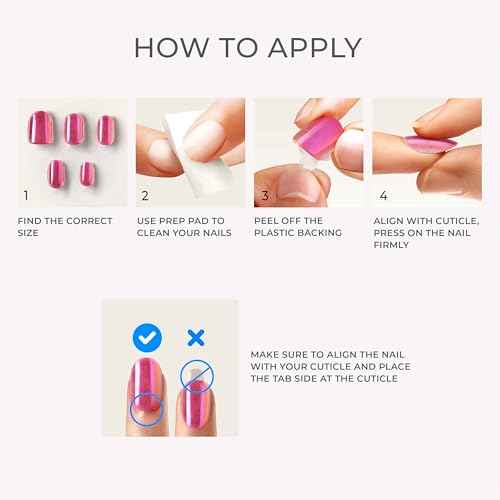 HOW TO APPLY

1

FIND THE CORRECT SIZE

2

USE PREP PAD TO CLEAN YOUR NAILS

3

PEEL OFF THE PLASTIC BACKING

4

ALIGN WITH CUTICLE, PRESS ON THE NAIL FIRMLY

MAKE SURE TO ALIGN THE NAIL WITH YOUR CUTICLE AND PLACE THE TAB SIDE AT THE CUTICLE