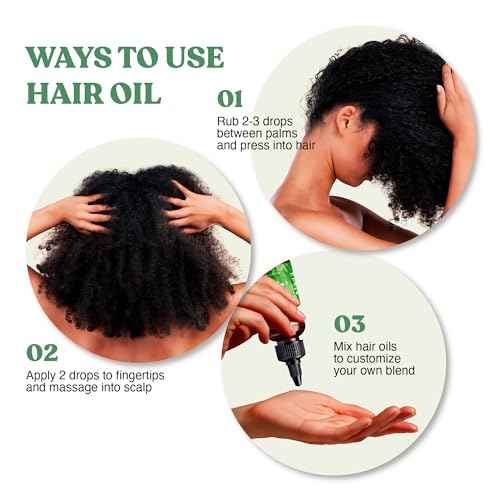 WAYS TO USE HAIR OIL

01
Rub 2-3 drops between palms and press into hair

02
Apply 2 drops to fingertips and massage into scalp

03
Mix hair oils to customize your own blend