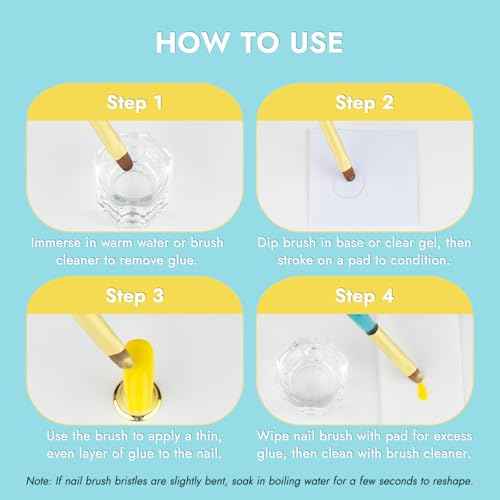 HOW TO USE

Step 1

Immerse in warm water or brush cleaner to remove glue.

Step 2

Dip brush in base or clear gel, then stroke on a pad to condition.

Step 3

Use the brush to apply a thin, even layer of glue to the nail.

Step 4

Wipe nail brush with pad for excess glue, then clean with brush cleaner.

Note: If nail brush bristles are slightly bent, soak in boiling water for a few seconds to reshape.