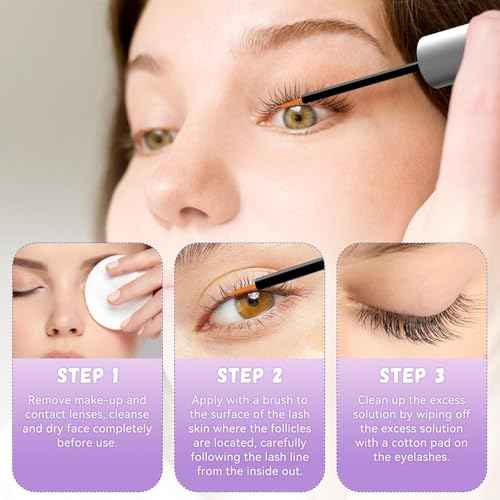 STEP 1

Remove make-up and contact lenses, cleanse and dry face completely before use.

STEP 2

Apply with a brush to the surface of the lash skin where the follicles are located, carefully following the lash line from the inside out.

STEP 3

Clean up the excess solution by wiping off the excess solution with a cotton pad on the eyelashes.