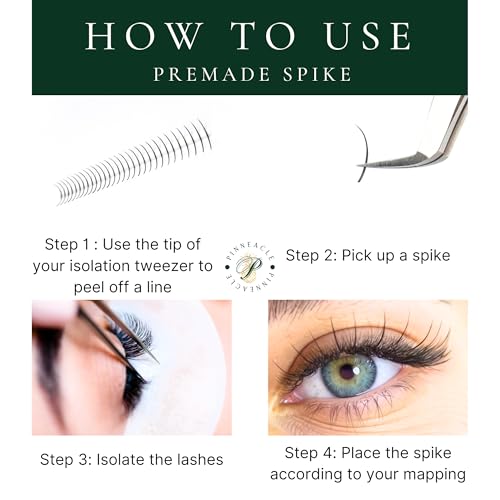 HOW TO USE
PREMADE SPIKE

Step 1 : Use the tip of your isolation tweezer to peel off a line

PINNEACLE
P
PINNEACLE

Step 2: Pick up a spike

Step 3: Isolate the lashes

Step 4: Place the spike according to your mapping