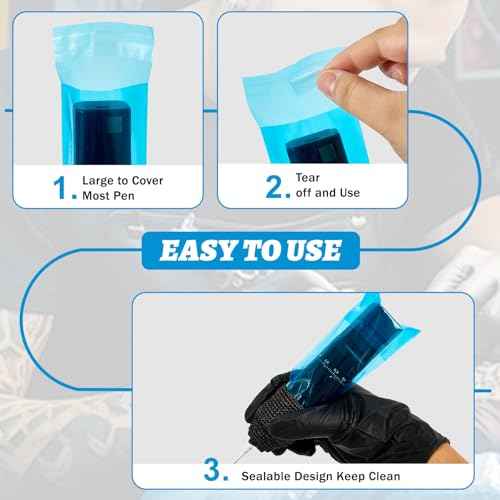 1. Large to Cover Most Pen

2. Tear off and Use

EASY TO USE

3. Sealable Design Keep Clean