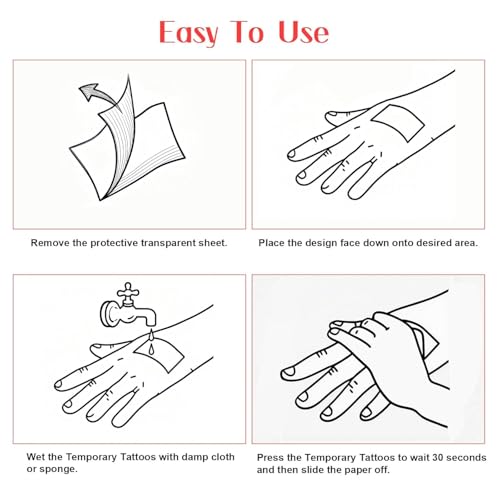 Easy To Use

Remove the protective transparent sheet.

Place the design face down onto desired area.

Wet the Temporary Tattoos with damp cloth or sponge.

Press the Temporary Tattoos to wait 30 seconds and then slide the paper off.