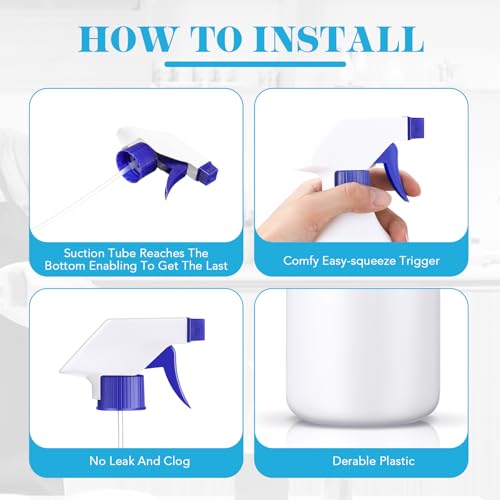 HOW TO INSTALL

Suction Tube Reaches The Bottom Enabling To Get The Last

Comfy Easy-squeeze Trigger

No Leak And Clog

Derable Plastic