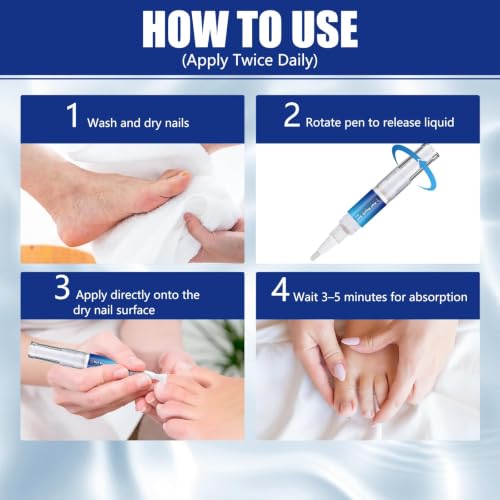 HOW TO USE
(Apply Twice Daily)

1 Wash and dry nails

2 Rotate pen to release liquid

3 Apply directly onto the dry nail surface

4 Wait 3–5 minutes for absorption