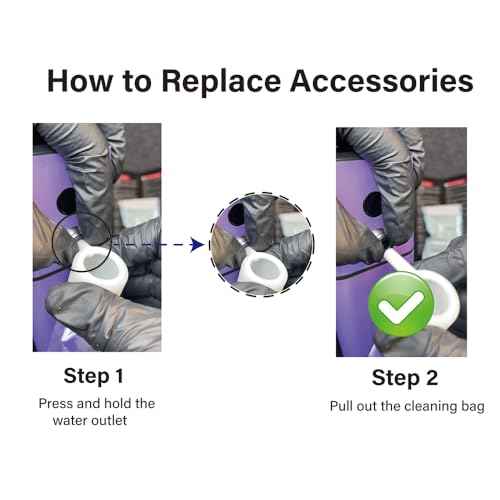 How to Replace Accessories

Step 1

Press and hold the water outlet

Step 2

Pull out the cleaning bag