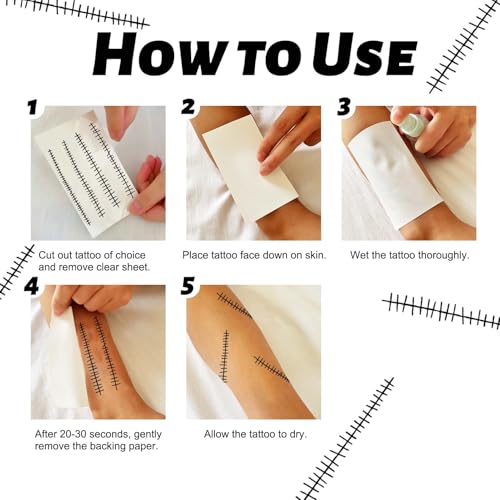 HOW TO USE

1

Cut out tattoo of choice and remove clear sheet.

2

Place tattoo face down on skin.

3

Wet the tattoo thoroughly.

4

After 20-30 seconds, gently remove the backing paper.

5

Allow the tattoo to dry.