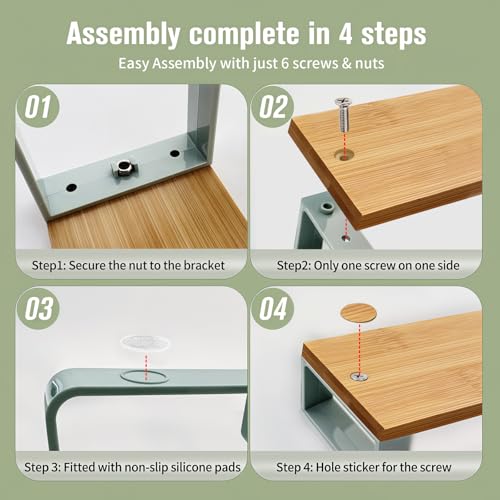 Assembly complete in 4 steps
Easy Assembly with just 6 screws & nuts

01
Step1: Secure the nut to the bracket

02
Step2: Only one screw on one side

03
Step 3: Fitted with non-slip silicone pads

04
Step 4: Hole sticker for the screw