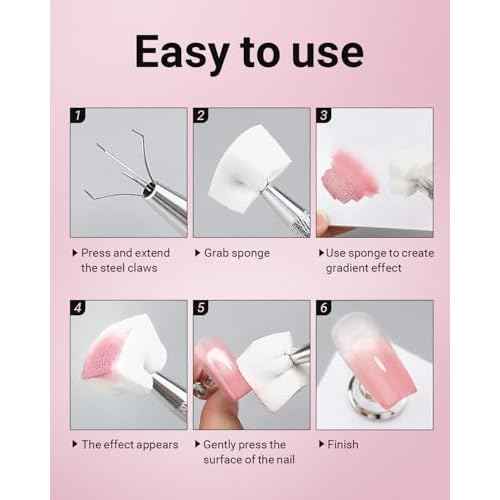 Easy to use

1

▸ Press and extend the steel claws

2

▸ Grab sponge

3

▸ Use sponge to create gradient effect

4

▸ The effect appears

5

▸ Gently press the surface of the nail

6

▸ Finish