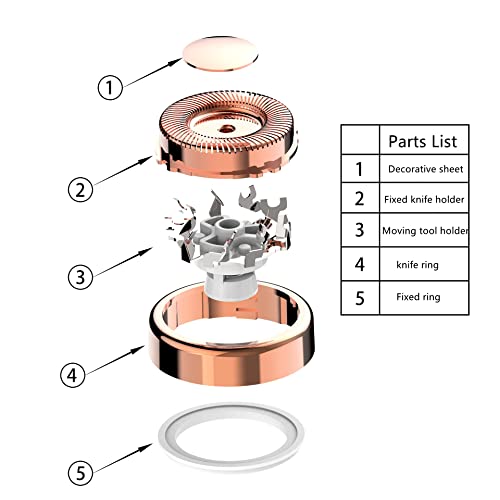 1
2
3
4
5

| | Parts List |
|---|---|
| 1 | Decorative sheet |
| 2 | Fixed knife holder |
| 3 | Moving tool holder |
| 4 | knife ring |
| 5 | Fixed ring |