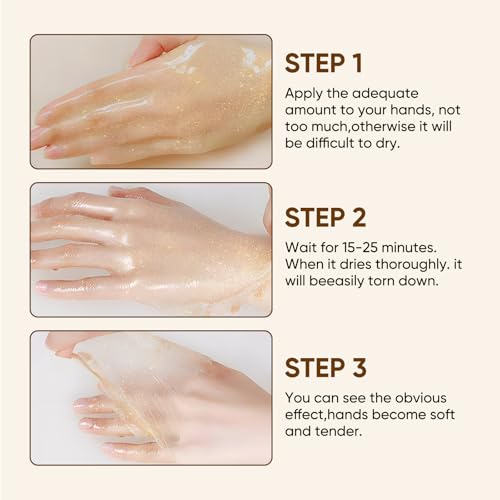 STEP 1

Apply the adequate amount to your hands, not too much,otherwise it will be difficult to dry.

STEP 2

Wait for 15-25 minutes. When it dries thoroughly. it will beeasily torn down.

STEP 3

You can see the obvious effect,hands become soft and tender.