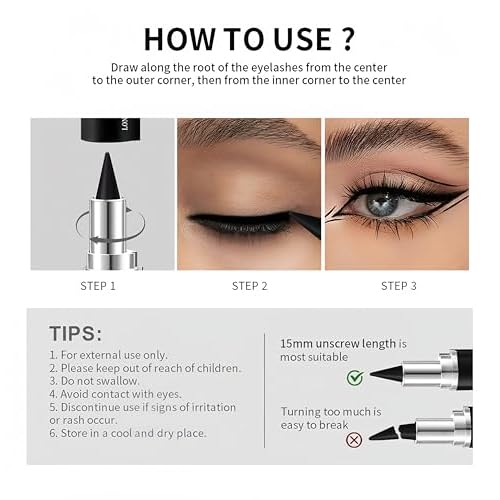 HOW TO USE ?

Draw along the root of the eyelashes from the center to the outer corner, then from the inner corner to the center

STEP 1

STEP 2

STEP 3

TIPS:

1. For external use only.
2. Please keep out of reach of children.
3. Do not swallow.
4. Avoid contact with eyes.
5. Discontinue use if signs of irritation or rash occur.
6. Store in a cool and dry place.

15mm unscrew length is most suitable

Turning too much is easy to break