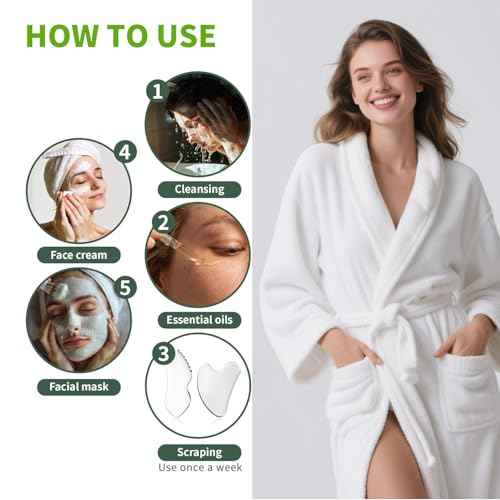 HOW TO USE

1
Cleansing

2
Essential oils

3
Scraping
Use once a week

4
Face cream

5
Facial mask