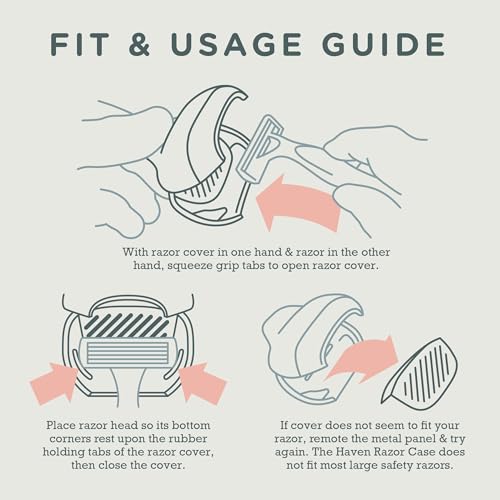 FIT & USAGE GUIDE

With razor cover in one hand & razor in the other hand, squeeze grip tabs to open razor cover.

Place razor head so its bottom corners rest upon the rubber holding tabs of the razor cover, then close the cover.

If cover does not seem to fit your razor, remote the metal panel & try again. The Haven Razor Case does not fit most large safety razors.