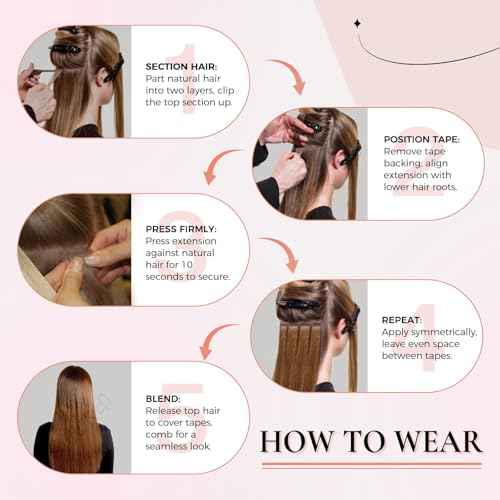 1
SECTION HAIR:
Part natural hair into two layers, clip the top section up.

2
POSITION TAPE:
Remove tape backing; align extension with lower hair roots.

3
PRESS FIRMLY:
Press extension against natural hair for 10 seconds to secure.

4
REPEAT:
Apply symmetrically, leave even space between tapes.

5
BLEND:
Release top hair to cover tapes, comb for a seamless look.

HOW TO WEAR